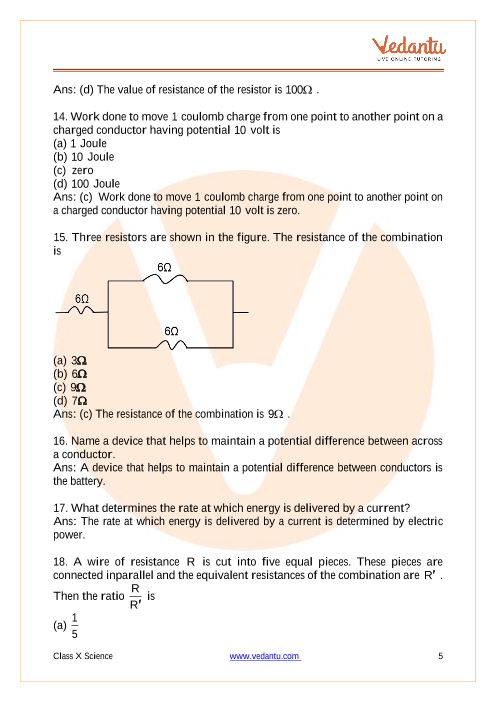 Vedantu
LIVE ONLINE TUTORING

Ans: (d) The value of resistance of the resistor is $100\Omega$ .

14. Work done to move 1 coulomb charge from one point to another point on a charged conductor having potential 10 volt is
(a) 1 Joule
(b) 10 Joule
(c) zero
(d) 100 Joule
Ans: (c) Work done to move 1 coulomb charge from one point to another point on a charged conductor having potential 10 volt is zero.

15. Three resistors are shown in the figure. The resistance of the combination is

$6\Omega$
$6\Omega$
$6\Omega$

(a) $3\Omega$
(b) $6\Omega$
(c) $9\Omega$
(d) $7\Omega$
Ans: (c) The resistance of the combination is $9\Omega$ .

16. Name a device that helps to maintain a potential difference between across a conductor.
Ans: A device that helps to maintain a potential difference between conductors is the battery.

17. What determines the rate at which energy is delivered by a current?
Ans: The rate at which energy is delivered by a current is determined by electric power.

18. A wire of resistance R is cut into five equal pieces. These pieces are connected inparallel and the equivalent resistances of the combination are $R'$ . Then the ratio $\frac{R}{R'}$ is
(a) $\frac{1}{5}$

Class X Science www.vedantu.com 5