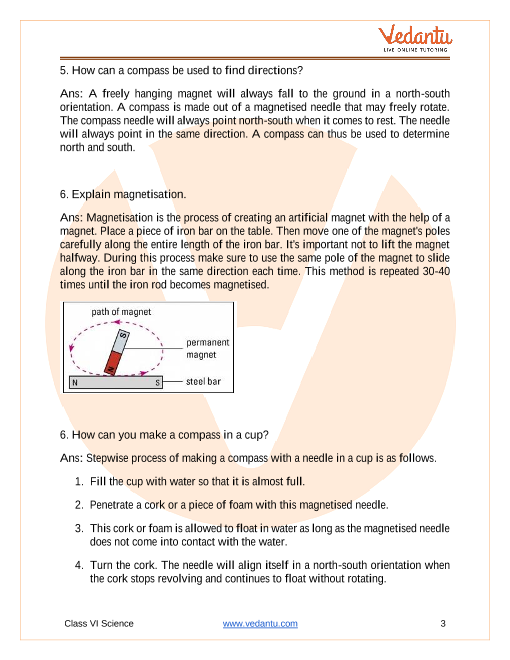 Vedantu
LIVE ONLINE TUTORING

5. How can a compass be used to find directions?

Ans: A freely hanging magnet will always fall to the ground in a north-south orientation. A compass is made out of a magnetised needle that may freely rotate. The compass needle will always point north-south when it comes to rest. The needle will always point in the same direction. A compass can thus be used to determine north and south.

6. Explain magnetisation.

Ans: Magnetisation is the process of creating an artificial magnet with the help of a magnet. Place a piece of iron bar on the table. Then move one of the magnet's poles carefully along the entire length of the iron bar. It's important not to lift the magnet halfway. During this process make sure to use the same pole of the magnet to slide along the iron bar in the same direction each time. This method is repeated 30-40 times until the iron rod becomes magnetised.

path of magnet
S
N
permanent magnet
N
S
steel bar

6. How can you make a compass in a cup?

Ans: Stepwise process of making a compass with a needle in a cup is as follows.

1. Fill the cup with water so that it is almost full.

2. Penetrate a cork or a piece of foam with this magnetised needle.

3. This cork or foam is allowed to float in water as long as the magnetised needle does not come into contact with the water.

4. Turn the cork. The needle will align itself in a north-south orientation when the cork stops revolving and continues to float without rotating.

Class VI Science www.vedantu.com 3