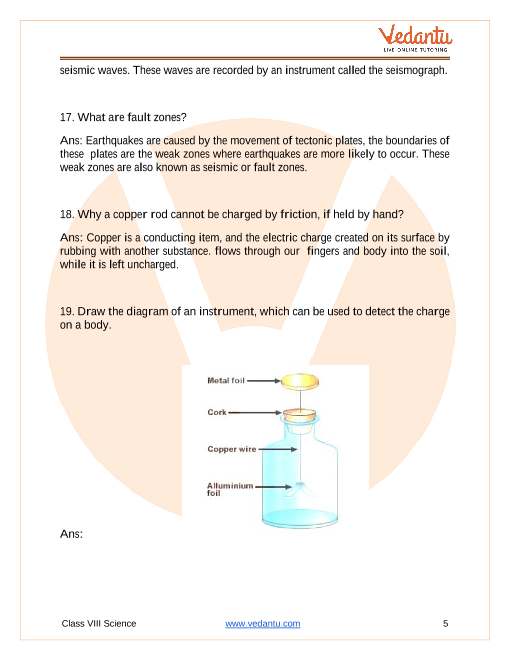 Vedantu
LIVE ONLINE TUTORING

seismic waves. These waves are recorded by an instrument called the seismograph.

17. What are fault zones?

Ans: Earthquakes are caused by the movement of tectonic plates, the boundaries of these plates are the weak zones where earthquakes are more likely to occur. These weak zones are also known as seismic or fault zones.

18. Why a copper rod cannot be charged by friction, if held by hand?

Ans: Copper is a conducting item, and the electric charge created on its surface by rubbing with another substance. flows through our fingers and body into the soil, while it is left uncharged.

19. Draw the diagram of an instrument, which can be used to detect the charge on a body.

Metal foil
Cork
Copper wire
Alluminium foil

Ans:

Class VIII Science
www.vedantu.com
5