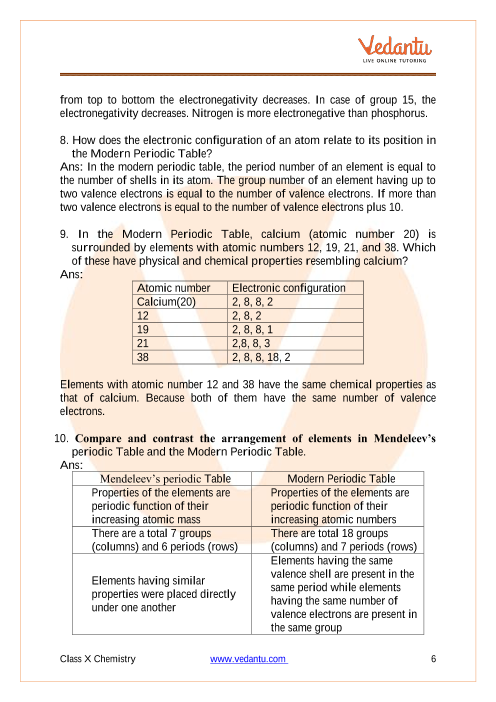 Vedantu
LIVE ONLINE TUTORING

from top to bottom the electronegativity decreases. In case of group 15, the electronegativity decreases. Nitrogen is more electronegative than phosphorus.

8. How does the electronic configuration of an atom relate to its position in the Modern Periodic Table?
Ans: In the modern periodic table, the period number of an element is equal to the number of shells in its atom. The group number of an element having up to two valence electrons is equal to the number of valence electrons. If more than two valence electrons is equal to the number of valence electrons plus 10.

9. In the Modern Periodic Table, calcium (atomic number 20) is surrounded by elements with atomic numbers 12, 19, 21, and 38. Which of these have physical and chemical properties resembling calcium?
Ans:

| Atomic number | Electronic configuration |
|---|---|
| Calcium(20) | 2, 8, 8, 2 |
| 12 | 2, 8, 2 |
| 19 | 2, 8, 8, 1 |
| 21 | 2,8, 8, 3 |
| 38 | 2, 8, 8, 18, 2 |

Elements with atomic number 12 and 38 have the same chemical properties as that of calcium. Because both of them have the same number of valence electrons.

10. Compare and contrast the arrangement of elements in Mendeleev's periodic Table and the Modern Periodic Table.
Ans:

| Mendeleev's periodic Table | Modern Periodic Table |
|---|---|
| Properties of the elements are periodic function of their increasing atomic mass | Properties of the elements are periodic function of their increasing atomic numbers |
| There are a total 7 groups (columns) and 6 periods (rows) | There are total 18 groups (columns) and 7 periods (rows) |
| Elements having similar properties were placed directly under one another | Elements having the same valence shell are present in the same period while elements having the same number of valence electrons are present in the same group |

Class X Chemistry www.vedantu.com 6