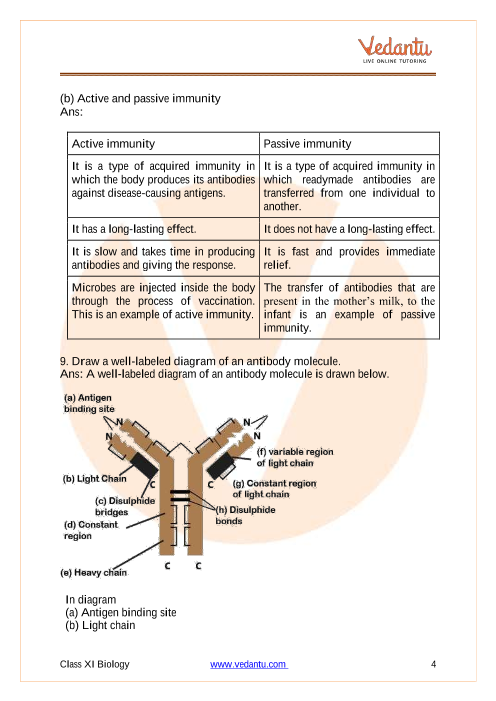 Vedantu
LIVE ONLINE TUTORING

(b) Active and passive immunity
Ans:

| Active immunity | Passive immunity |
|---|---|
| It is a type of acquired immunity in which the body produces its antibodies against disease-causing antigens. | It is a type of acquired immunity in which readymade antibodies are transferred from one individual to another. |
| It has a long-lasting effect. | It does not have a long-lasting effect. |
| It is slow and takes time in producing antibodies and giving the response. | It is fast and provides immediate relief. |
| Microbes are injected inside the body through the process of vaccination. This is an example of active immunity. | The transfer of antibodies that are present in the mother's milk, to the infant is an example of passive immunity. |

9. Draw a well-labeled diagram of an antibody molecule.
Ans: A well-labeled diagram of an antibody molecule is drawn below.

(a) Antigen binding site
N
N
N
N
(f) variable region of light chain
(b) Light Chain
C
C
(g) Constant region of light chain
(c) Disulphide bridges
(h) Disulphide bonds
(d) Constant region
(e) Heavy chain
C C

In diagram
(a) Antigen binding site
(b) Light chain

Class XI Biology www.vedantu.com 4