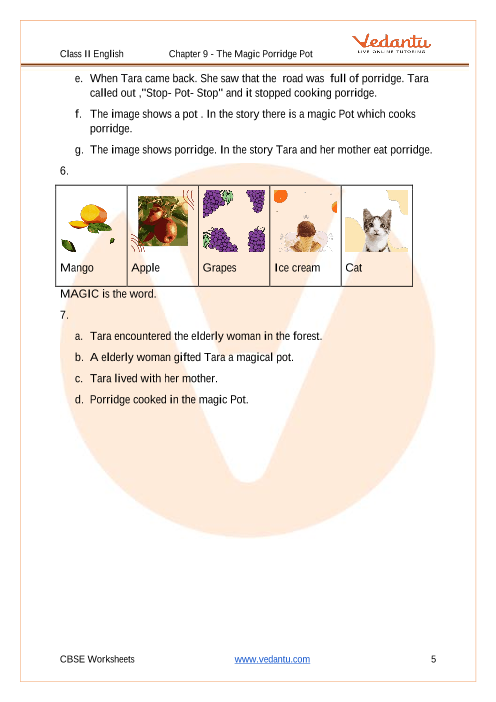 Class II English Chapter 9 - The Magic Porridge Pot

Vedantu
LIVE ONLINE TUTORING

e. When Tara came back. She saw that the road was full of porridge. Tara called out ,"Stop- Pot- Stop" and it stopped cooking porridge.

f. The image shows a pot . In the story there is a magic Pot which cooks porridge.

g. The image shows porridge. In the story Tara and her mother eat porridge.

6.

| Mango | Apple | Grapes | Ice cream | Cat |
|---|---|---|---|---|

MAGIC is the word.

7.

a. Tara encountered the elderly woman in the forest.

b. A elderly woman gifted Tara a magical pot.

c. Tara lived with her mother.

d. Porridge cooked in the magic Pot.

CBSE Worksheets www.vedantu.com 5