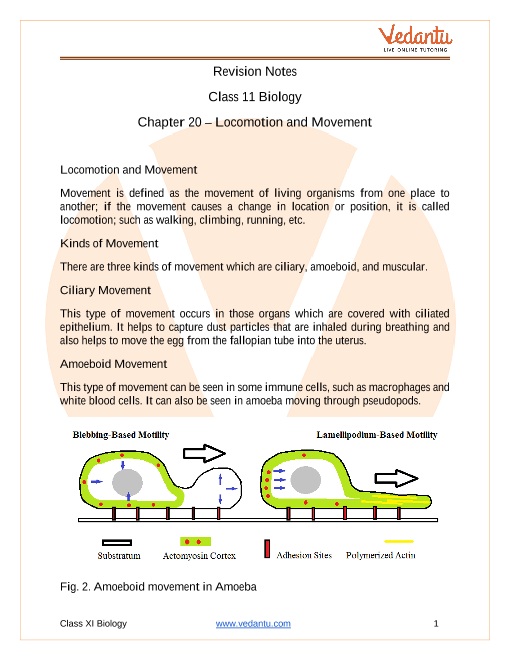 Vedantu
LIVE ONLINE TUTORING

Revision Notes

Class 11 Biology

Chapter 20 – Locomotion and Movement

Locomotion and Movement

Movement is defined as the movement of living organisms from one place to another; if the movement causes a change in location or position, it is called locomotion; such as walking, climbing, running, etc.

Kinds of Movement

There are three kinds of movement which are ciliary, amoeboid, and muscular.

Ciliary Movement

This type of movement occurs in those organs which are covered with ciliated epithelium. It helps to capture dust particles that are inhaled during breathing and also helps to move the egg from the fallopian tube into the uterus.

Amoeboid Movement

This type of movement can be seen in some immune cells, such as macrophages and white blood cells. It can also be seen in amoeba moving through pseudopods.

Blebbing-Based Motility

Lamellipodium-Based Motility

Substratum

Actomyosin Cortex

Adhesion Sites

Polymerized Actin

Fig. 2. Amoeboid movement in Amoeba

Class XI Biology

www.vedantu.com

1