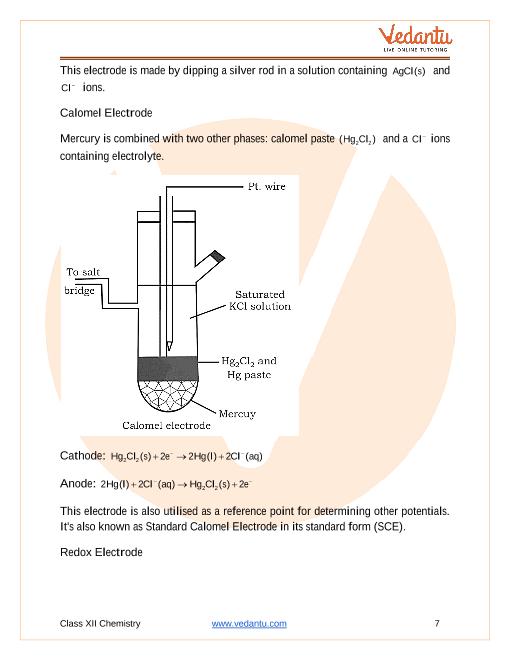 Vedantu
LIVE ONLINE TUTORING

This electrode is made by dipping a silver rod in a solution containing $AgCl(s)$ and $Cl^-$ ions.

Calomel Electrode

Mercury is combined with two other phases: calomel paste $(Hg_2Cl_2)$ and a $Cl^-$ ions containing electrolyte.

Pt. wire

To salt bridge

Saturated KCl solution

$Hg_2Cl_2$ and Hg paste

Mercuy

Calomel electrode

Cathode: $Hg_2Cl_2(s) + 2e^- \rightarrow 2Hg(l) + 2Cl^-(aq)$

Anode: $2Hg(l) + 2Cl^-(aq) \rightarrow Hg_2Cl_2(s) + 2e^-$

This electrode is also utilised as a reference point for determining other potentials. It's also known as Standard Calomel Electrode in its standard form (SCE).

Redox Electrode

Class XII Chemistry www.vedantu.com 7