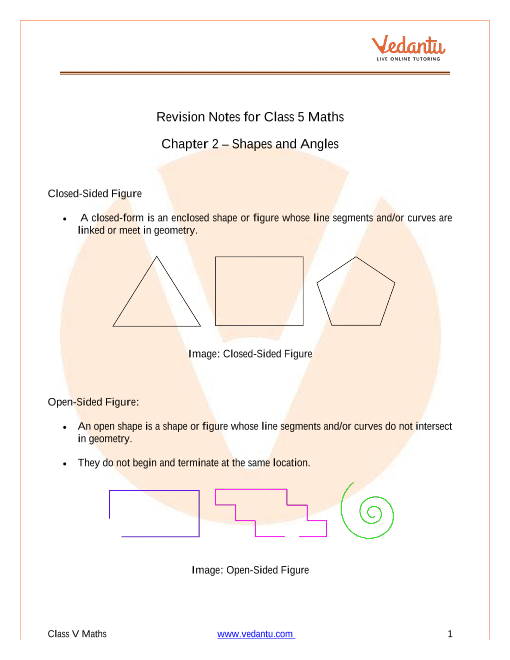 Vedantu
LIVE ONLINE TUTORING

Revision Notes for Class 5 Maths

Chapter 2 – Shapes and Angles

Closed-Sided Figure

• A closed-form is an enclosed shape or figure whose line segments and/or curves are linked or meet in geometry.

Image: Closed-Sided Figure

Open-Sided Figure:

• An open shape is a shape or figure whose line segments and/or curves do not intersect in geometry.

• They do not begin and terminate at the same location.

Image: Open-Sided Figure

Class V Maths www.vedantu.com 1