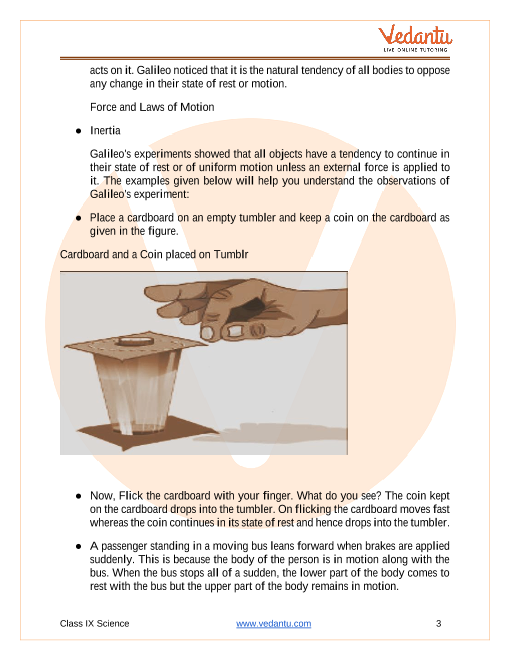 Vedantu
LIVE ONLINE TUTORING

acts on it. Galileo noticed that it is the natural tendency of all bodies to oppose any change in their state of rest or motion.

Force and Laws of Motion

● Inertia

Galileo's experiments showed that all objects have a tendency to continue in their state of rest or of uniform motion unless an external force is applied to it. The examples given below will help you understand the observations of Galileo's experiment:

● Place a cardboard on an empty tumbler and keep a coin on the cardboard as given in the figure.

Cardboard and a Coin placed on Tumblr

● Now, Flick the cardboard with your finger. What do you see? The coin kept on the cardboard drops into the tumbler. On flicking the cardboard moves fast whereas the coin continues in its state of rest and hence drops into the tumbler.

● A passenger standing in a moving bus leans forward when brakes are applied suddenly. This is because the body of the person is in motion along with the bus. When the bus stops all of a sudden, the lower part of the body comes to rest with the bus but the upper part of the body remains in motion.

Class IX Science www.vedantu.com 3