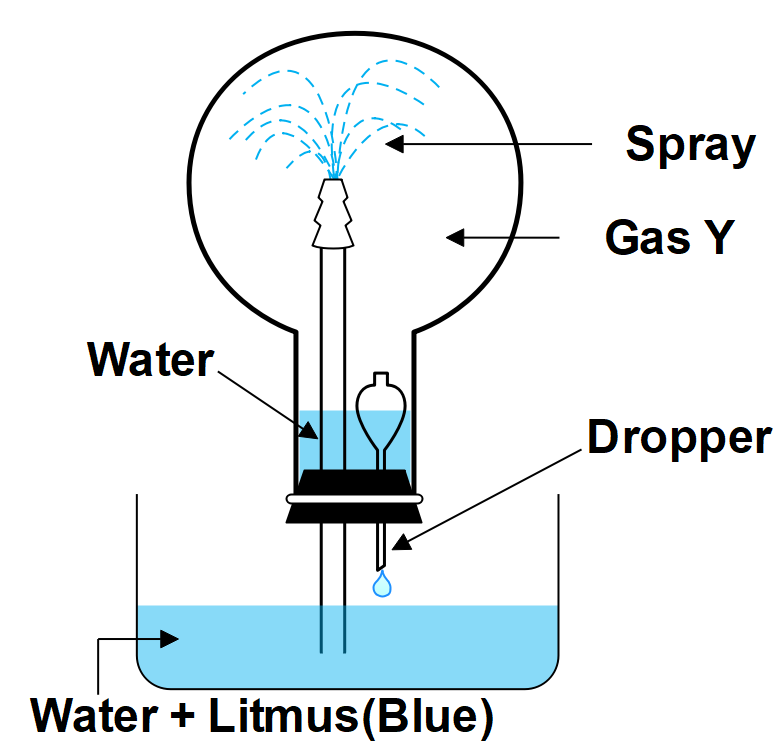 Spray

Gas Y

Water

Dropper

Water + Litmus(Blue)