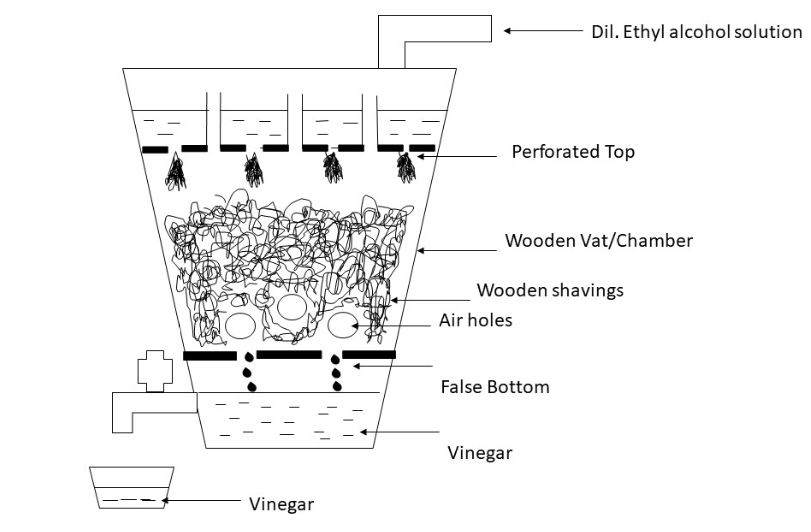 Dil. Ethyl alcohol solution

Perforated Top

Wooden Vat/Chamber

Wooden shavings

Air holes

False Bottom

Vinegar

Vinegar