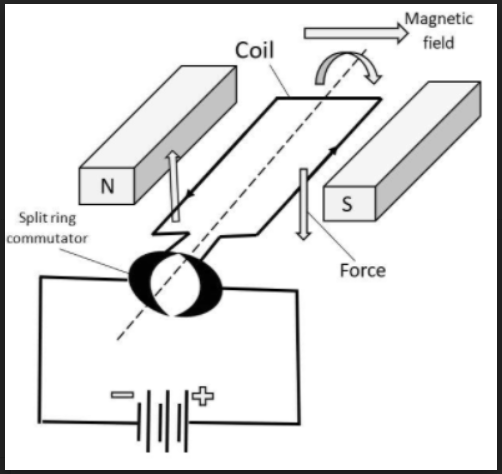 Magnetic field

Coil

N

S

Split ring commutator

Force

−

+