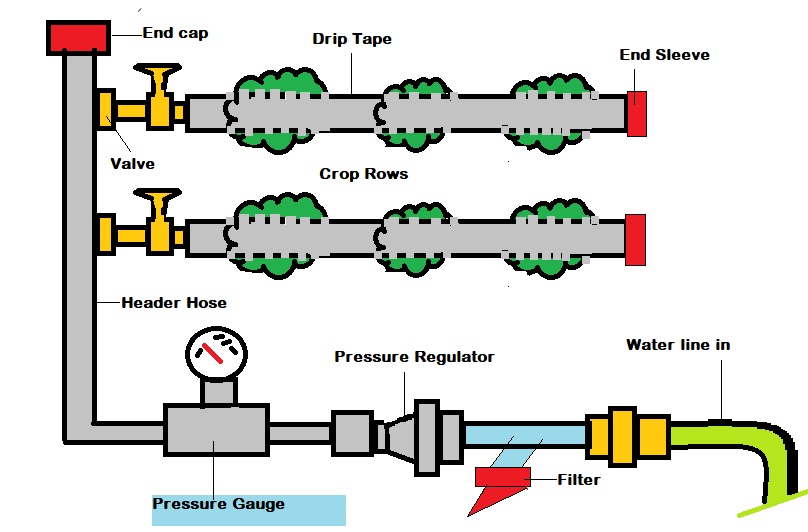 End cap
Drip Tape
End Sleeve
Valve
Crop Rows
Header Hose
Pressure Regulator
Water line in
Filter
Pressure Gauge