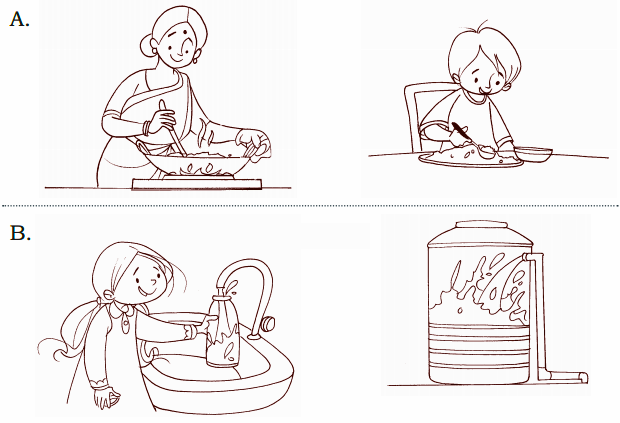 A.

B.