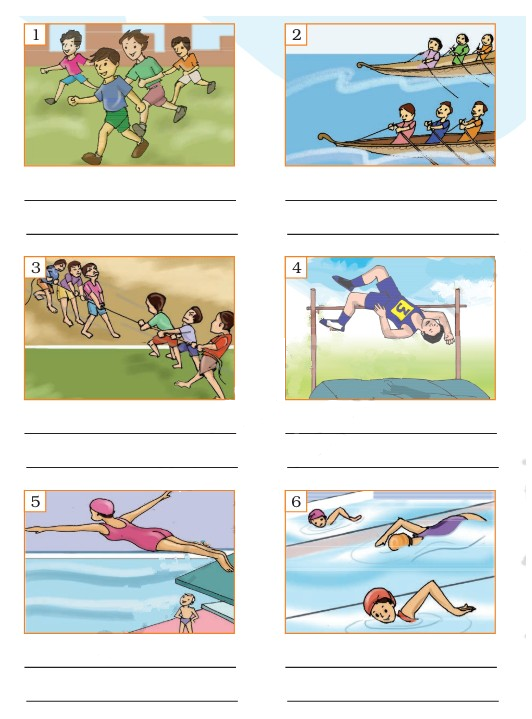 1

2

3

4

5

6