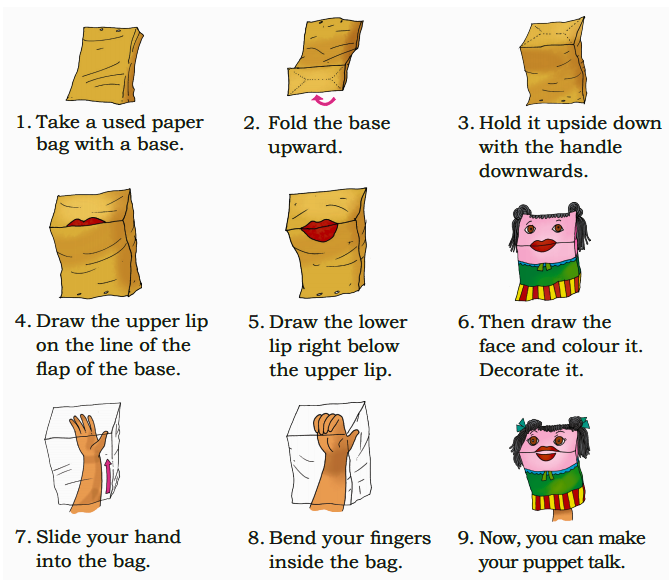 1. Take a used paper bag with a base.

2. Fold the base upward.

3. Hold it upside down with the handle downwards.

4. Draw the upper lip on the line of the flap of the base.

5. Draw the lower lip right below the upper lip.

6. Then draw the face and colour it. Decorate it.

7. Slide your hand into the bag.

8. Bend your fingers inside the bag.

9. Now, you can make your puppet talk.