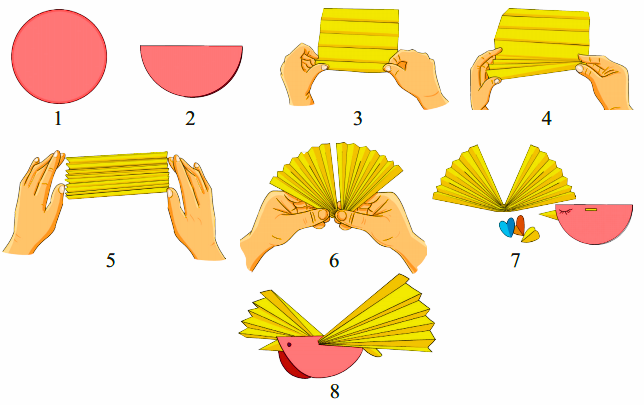 1
2
3
4
5
6
7
8