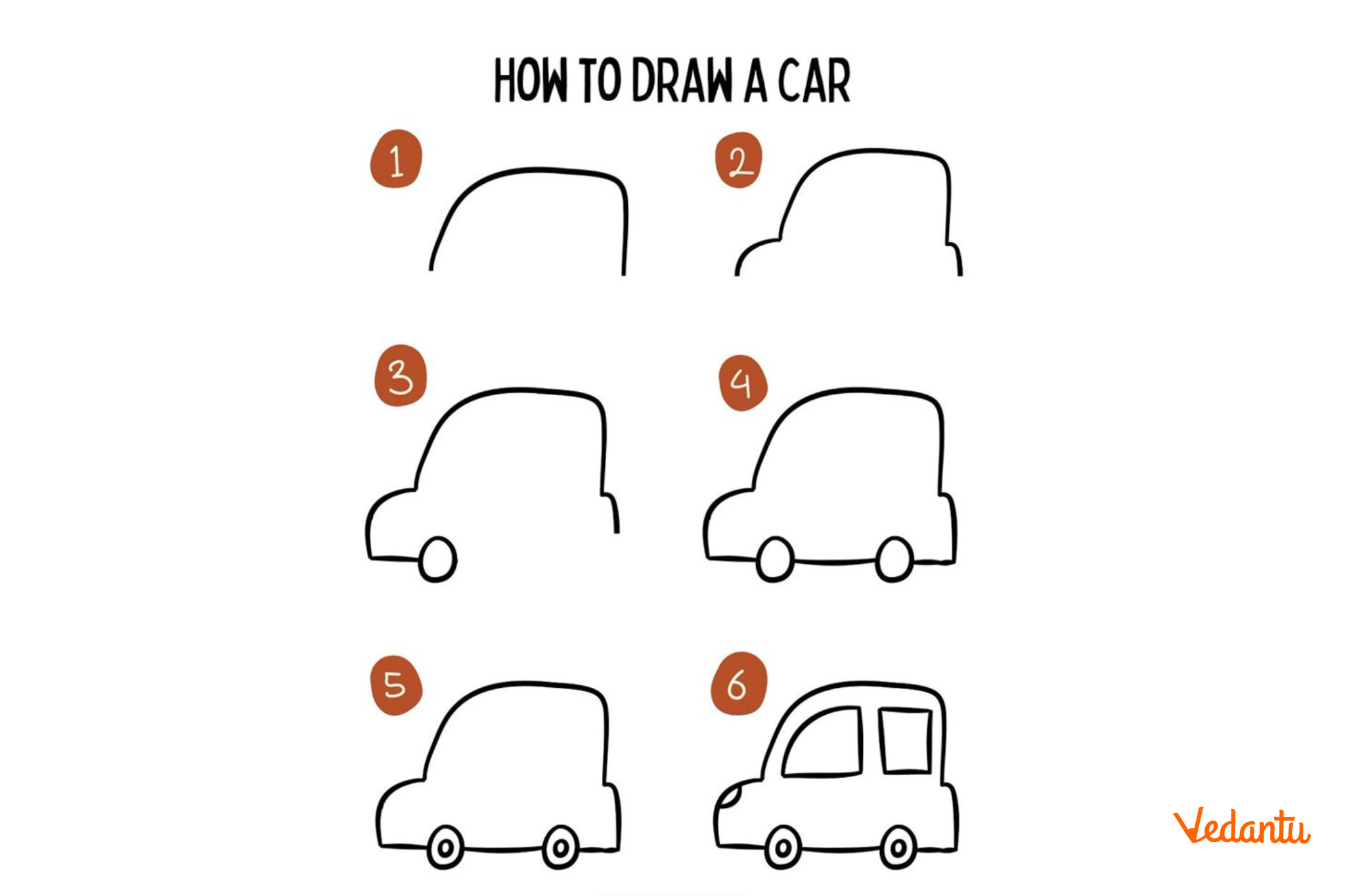 HOW TO DRAW A CAR

1

2

3

4

5

6

Vedantu