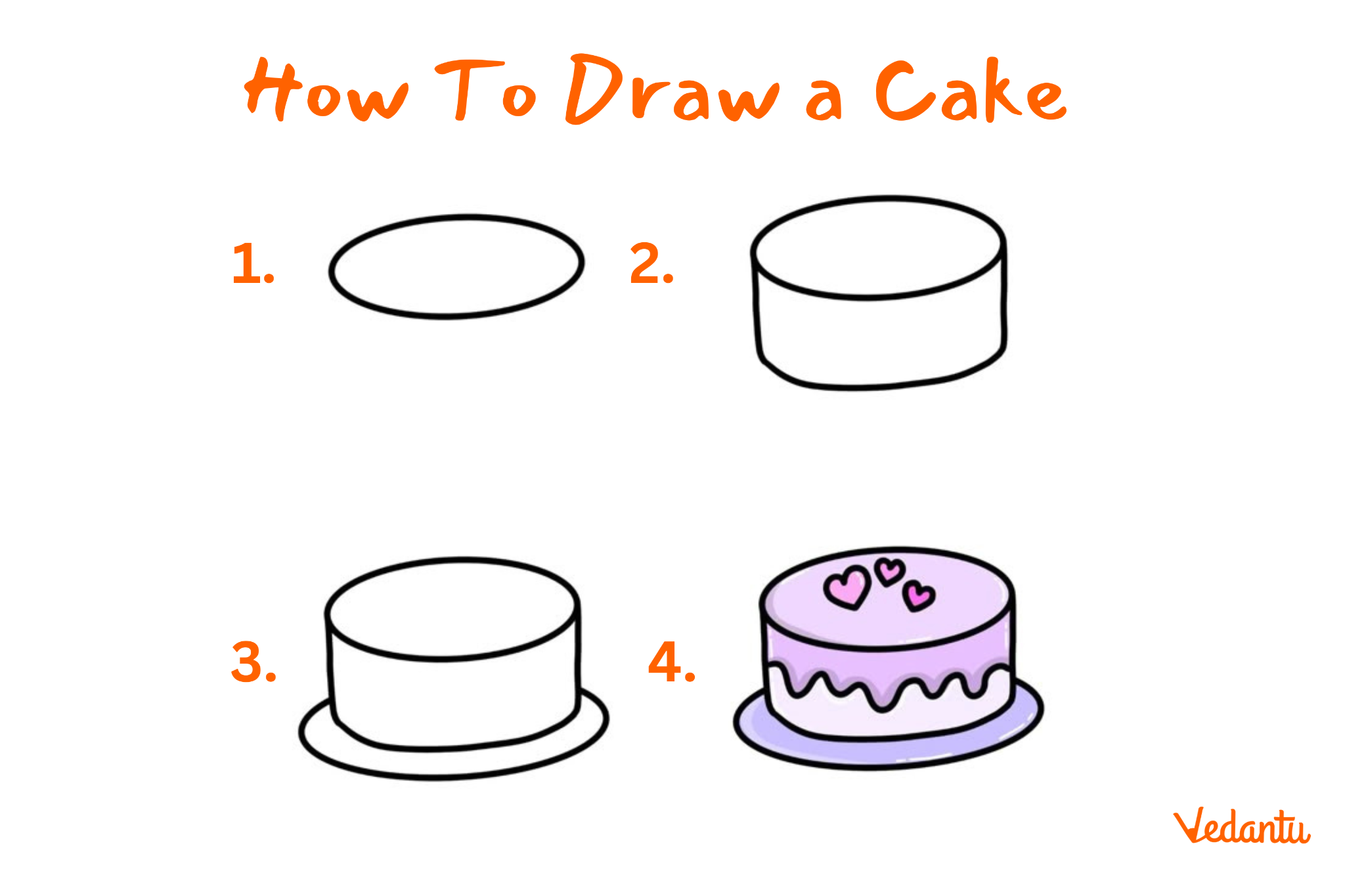 How To Draw a Cake

1.

2.

3.

4.

Vedantu