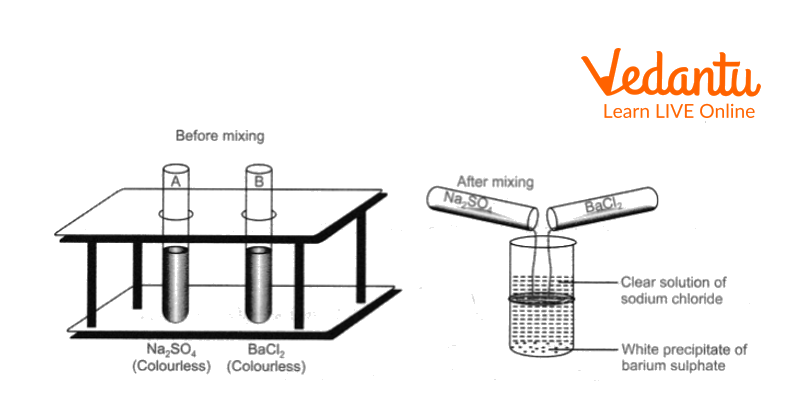 Vedantu
Learn LIVE Online

Before mixing

A

B

$Na_2SO_4$
(Colourless)

$BaCl_2$
(Colourless)

After mixing

$Na_2SO_4$

$BaCl_2$

Clear solution of sodium chloride

White precipitate of barium sulphate